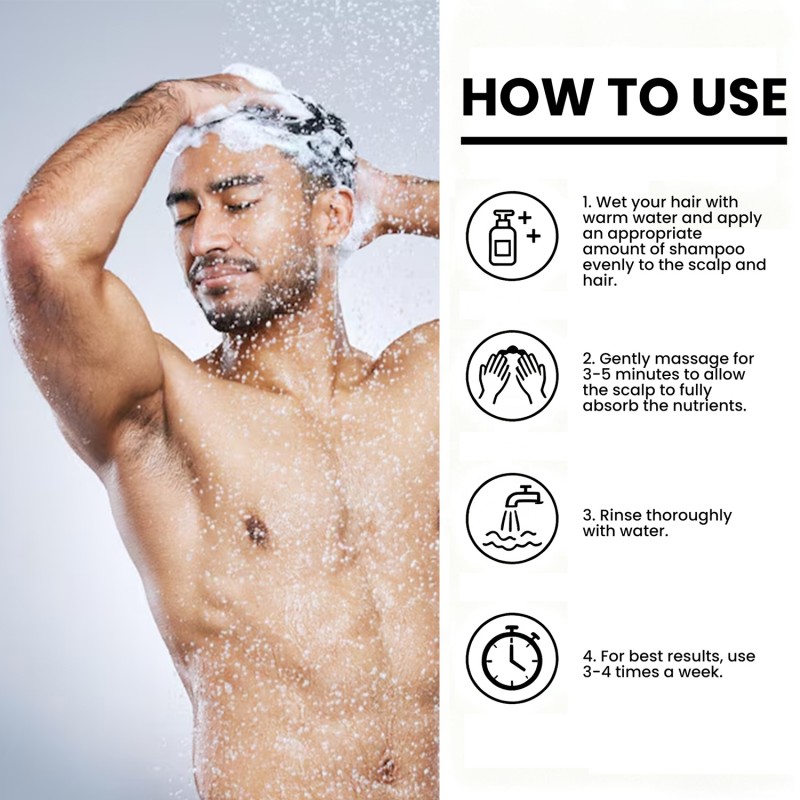 HOW TO USE

1. Wet your hair with warm water and apply an appropriate amount of shampoo evenly to the scalp and hair.

2. Gently massage for 3-5 minutes to allow the scalp to fully absorb the nutrients.

3. Rinse thoroughly with water.

4. For best results, use 3-4 times a week.