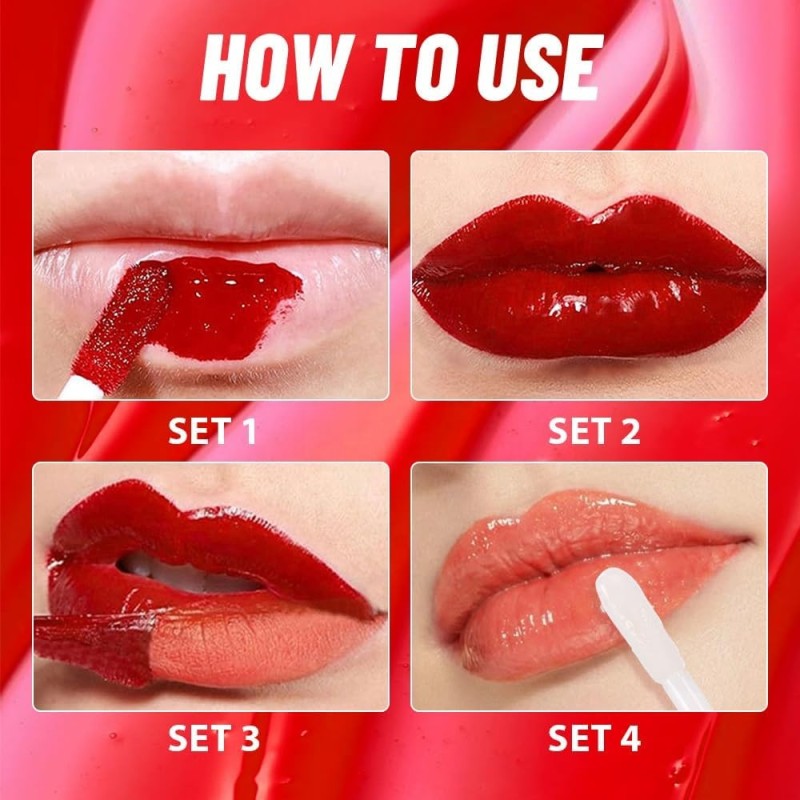 HOW TO USE

SET 1

SET 2

SET 3

SET 4