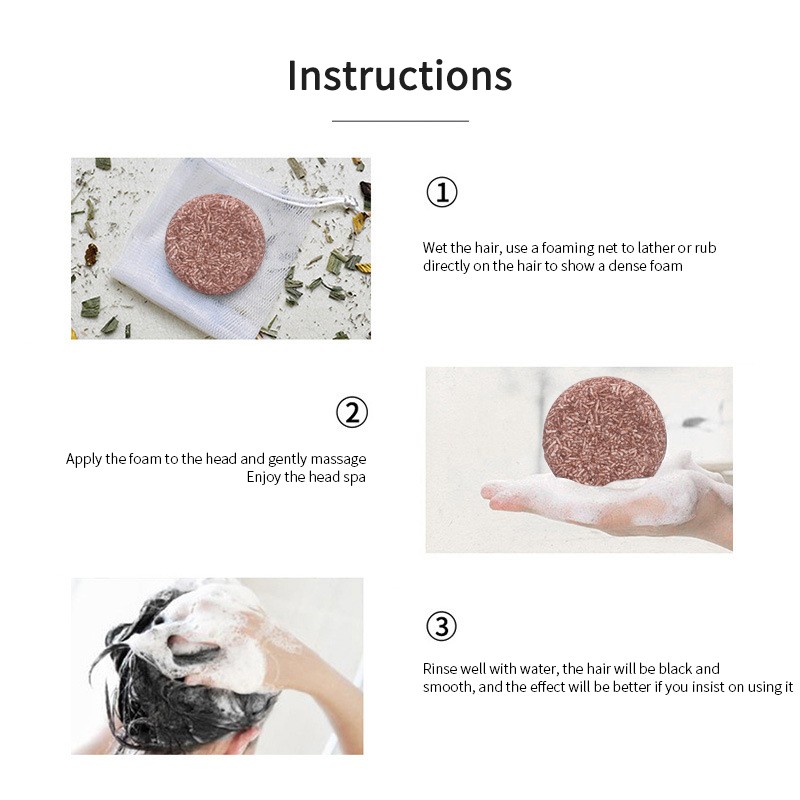 Instructions

①

Wet the hair, use a foaming net to lather or rub directly on the hair to show a dense foam

②

Apply the foam to the head and gently massage
Enjoy the head spa

③

Rinse well with water, the hair will be black and smooth, and the effect will be better if you insist on using it