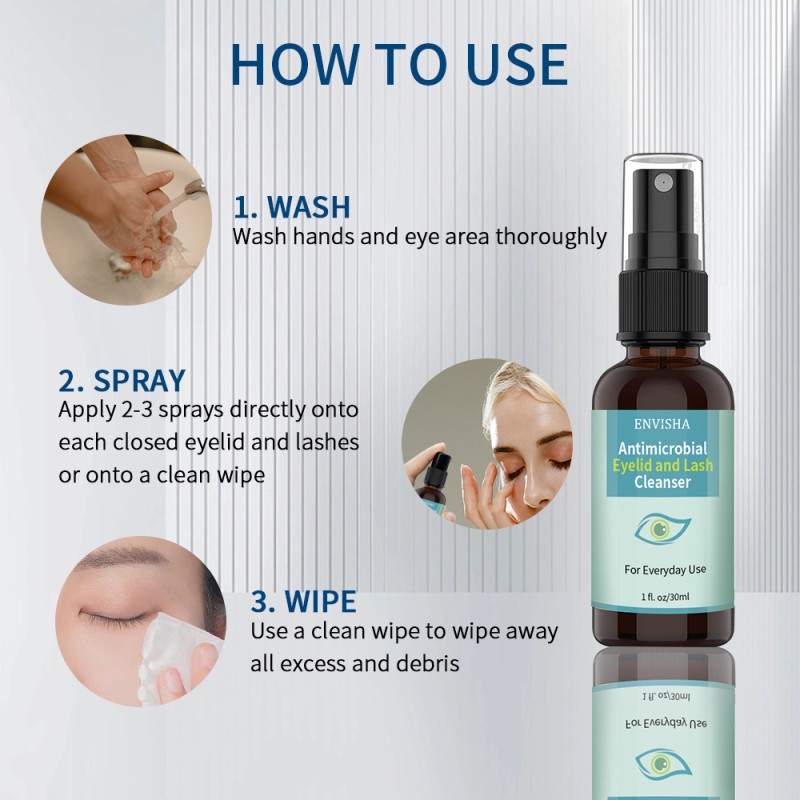 HOW TO USE

1. WASH
Wash hands and eye area thoroughly

2. SPRAY
Apply 2-3 sprays directly onto each closed eyelid and lashes or onto a clean wipe

3. WIPE
Use a clean wipe to wipe away all excess and debris

ENVISHA
Antimicrobial Eyelid and Lash Cleanser
For Everyday Use
1 fl. oz/30ml