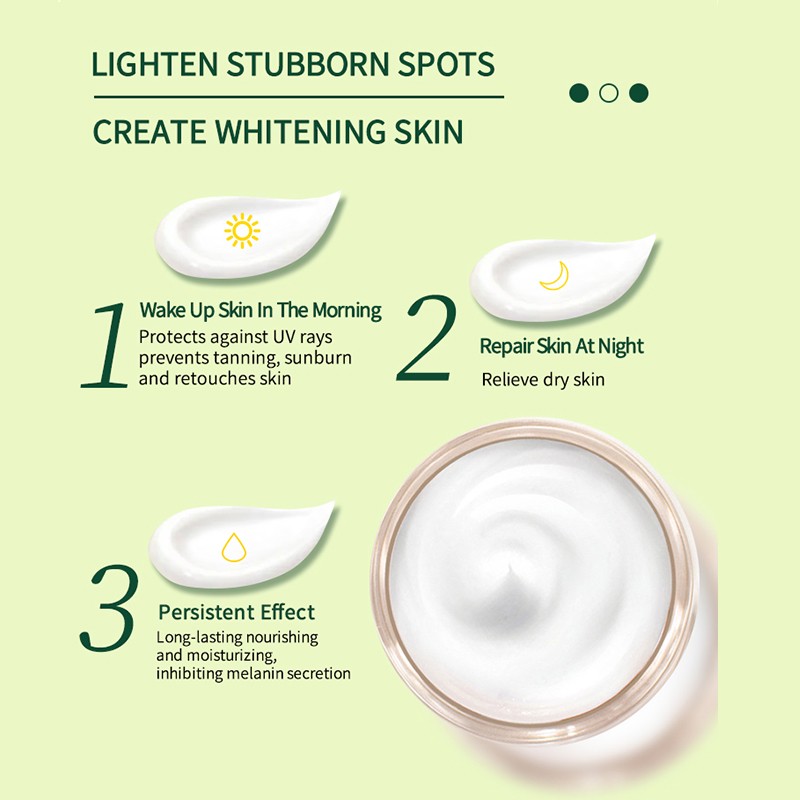 LIGHTEN STUBBORN SPOTS

CREATE WHITENING SKIN

1 Wake Up Skin In The Morning
Protects against UV rays prevents tanning, sunburn and retouches skin

2 Repair Skin At Night
Relieve dry skin

3 Persistent Effect
Long-lasting nourishing and moisturizing, inhibiting melanin secretion