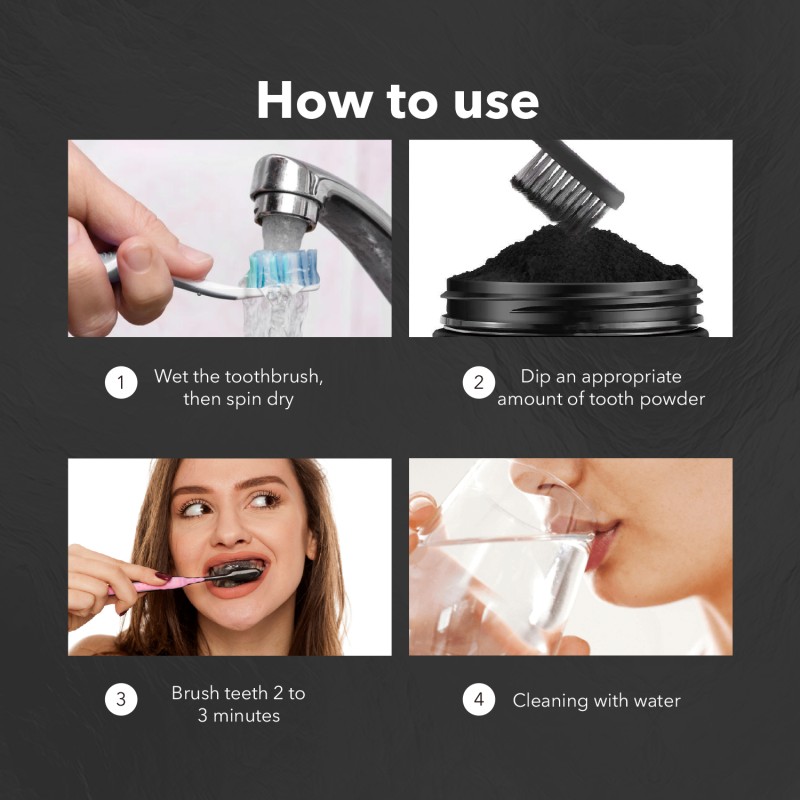 How to use

1 Wet the toothbrush, then spin dry

2 Dip an appropriate amount of tooth powder

3 Brush teeth 2 to 3 minutes

4 Cleaning with water