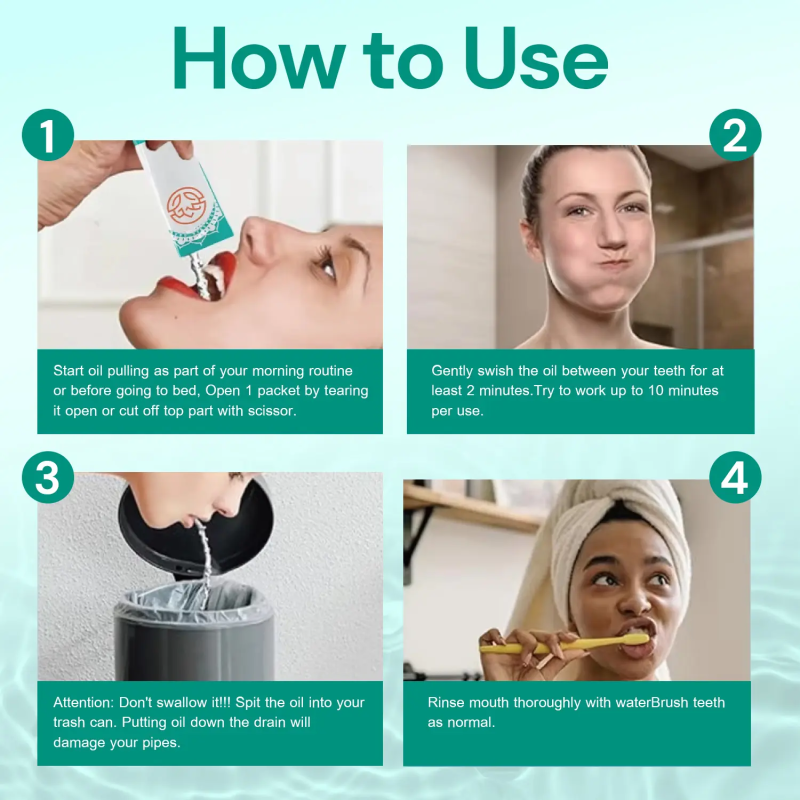 How to Use

1

Start oil pulling as part of your morning routine or before going to bed, Open 1 packet by tearing it open or cut off top part with scissor.

2

Gently swish the oil between your teeth for at least 2 minutes.Try to work up to 10 minutes per use.

3

Attention: Don't swallow it!!! Spit the oil into your trash can. Putting oil down the drain will damage your pipes.

4

Rinse mouth thoroughly with waterBrush teeth as normal.