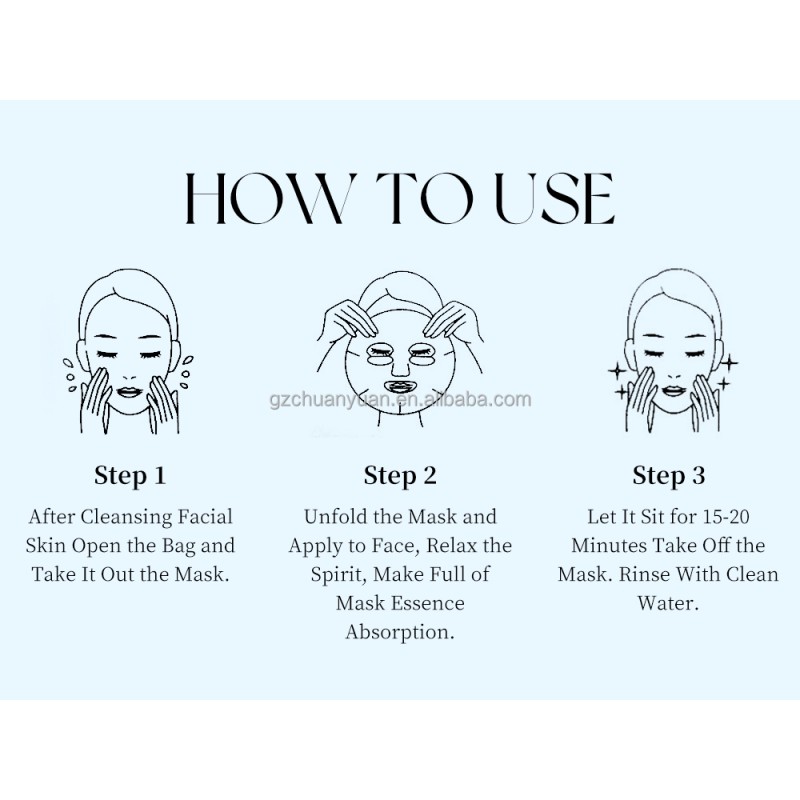 HOW TO USE

gzchuanyuan.en.alibaba.com

Step 1
After Cleansing Facial Skin Open the Bag and Take It Out the Mask.

Step 2
Unfold the Mask and Apply to Face, Relax the Spirit, Make Full of Mask Essence Absorption.

Step 3
Let It Sit for 15-20 Minutes Take Off the Mask. Rinse With Clean Water.