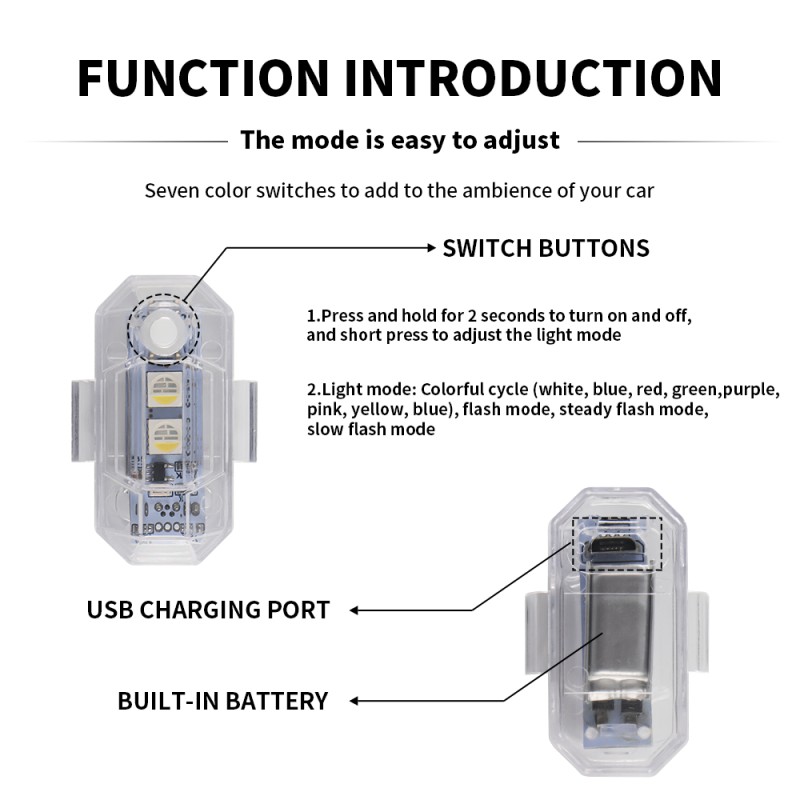 FUNCTION INTRODUCTION

The mode is easy to adjust

Seven color switches to add to the ambience of your car

SWITCH BUTTONS

1.Press and hold for 2 seconds to turn on and off, and short press to adjust the light mode

2.Light mode: Colorful cycle (white, blue, red, green,purple, pink, yellow, blue), flash mode, steady flash mode, slow flash mode

USB CHARGING PORT

BUILT-IN BATTERY