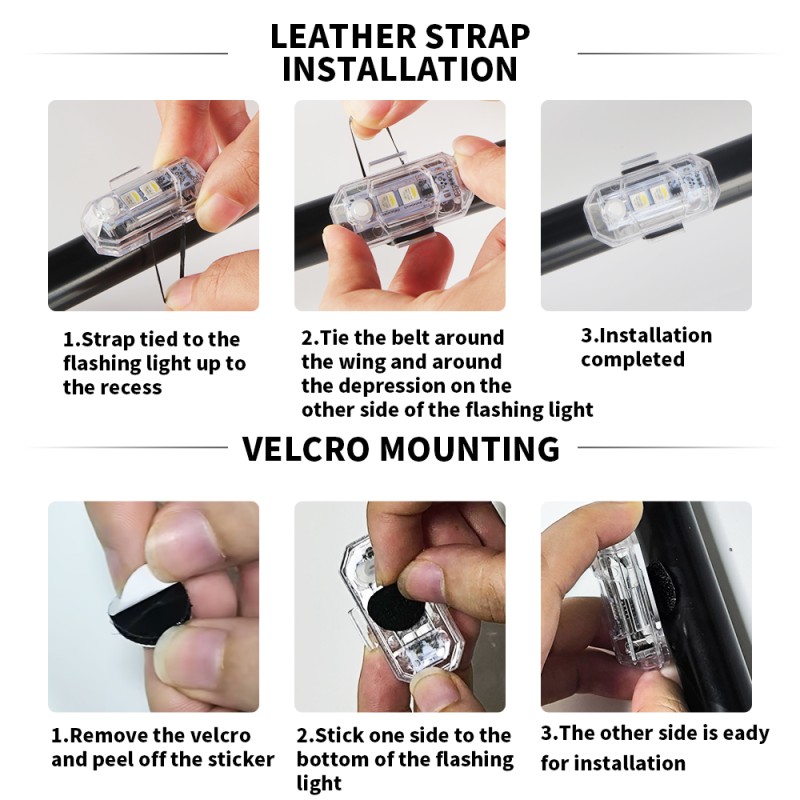 LEATHER STRAP INSTALLATION

1.Strap tied to the flashing light up to the recess

2.Tie the belt around the wing and around the depression on the other side of the flashing light

3.Installation completed

VELCRO MOUNTING

1.Remove the velcro and peel off the sticker

2.Stick one side to the bottom of the flashing light

3.The other side is eady for installation