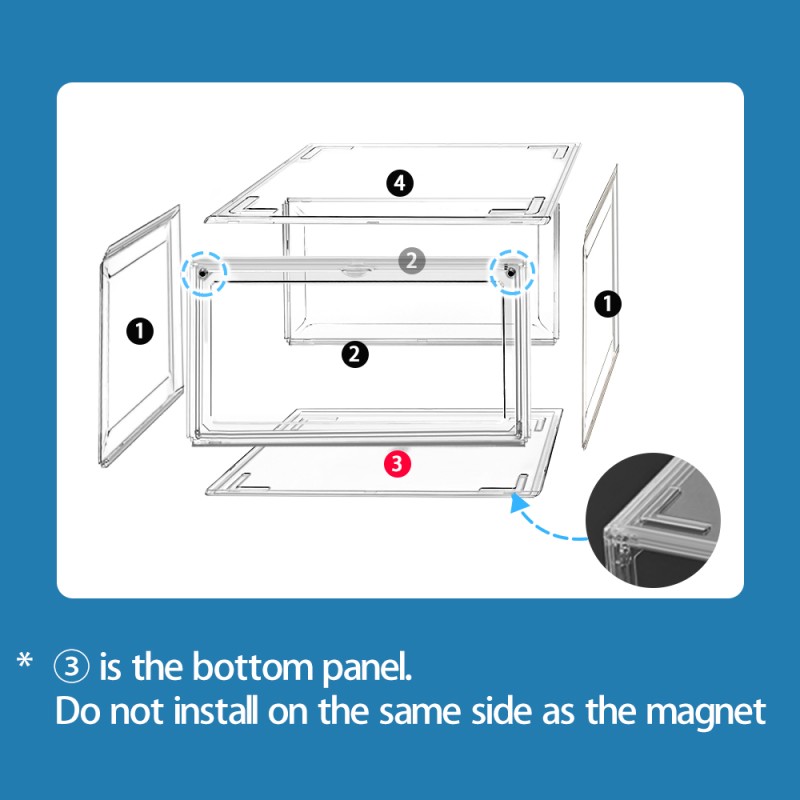 4

2

1

1

2

3

* ③ is the bottom panel.
Do not install on the same side as the magnet