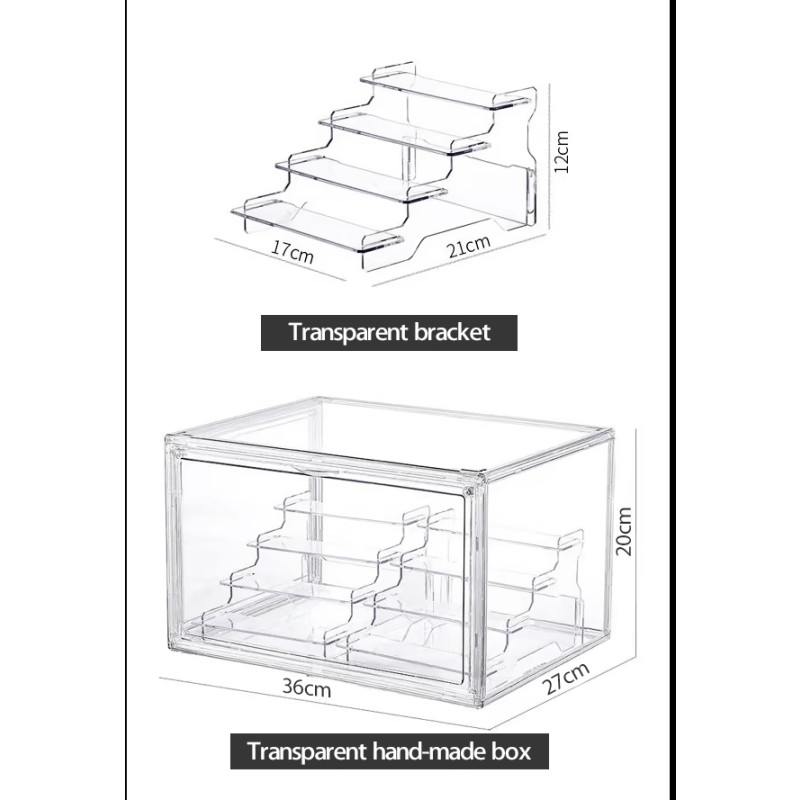 12cm

17cm

21cm

Transparent bracket

20cm

36cm

27cm

Transparent hand-made box