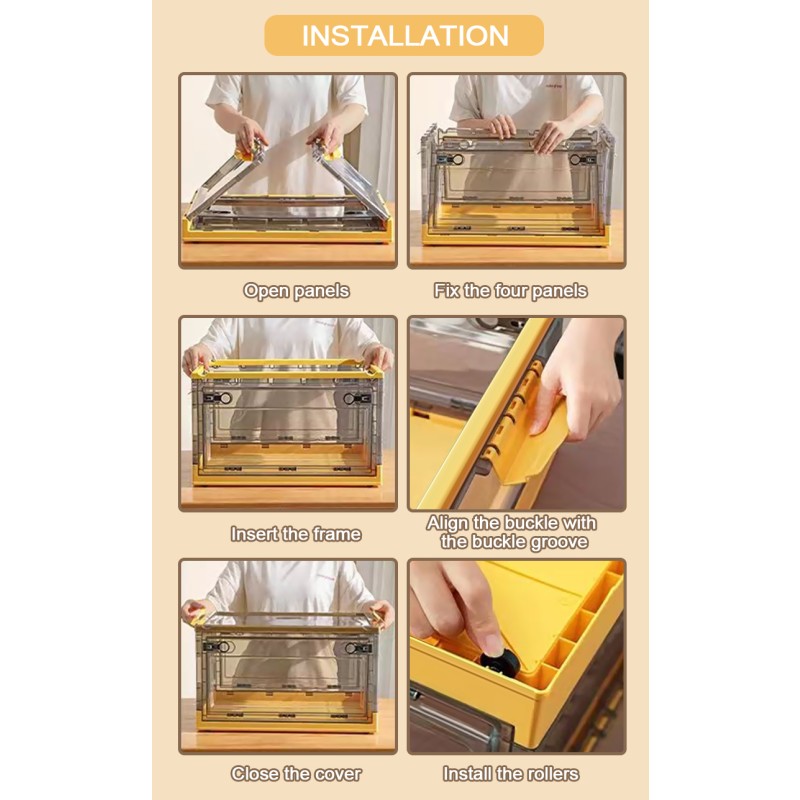 INSTALLATION

Open panels

Fix the four panels

Insert the frame

Align the buckle with the buckle groove

Close the cover

Install the rollers