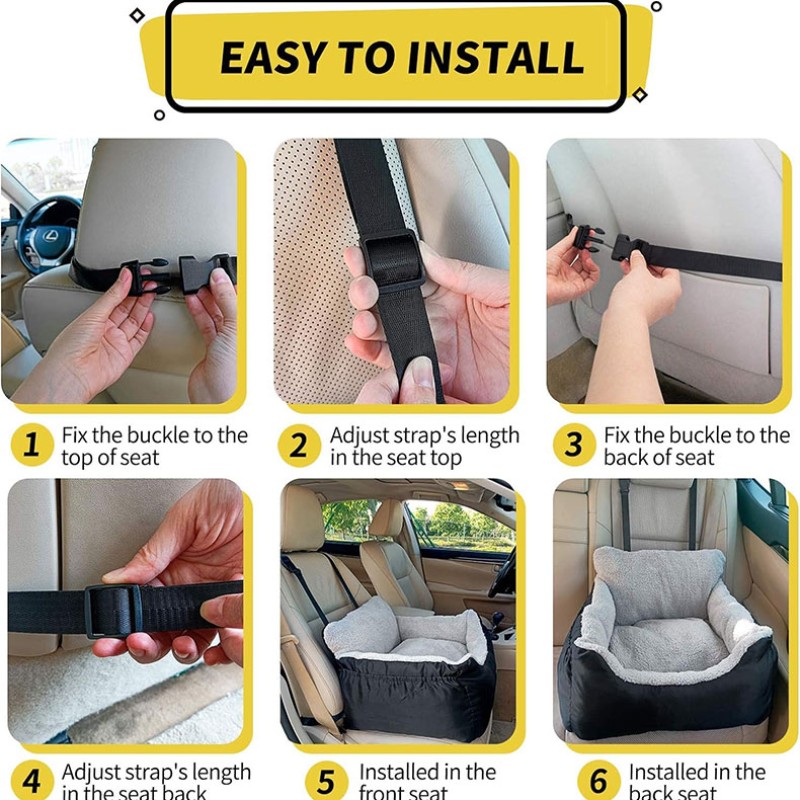 EASY TO INSTALL

1 Fix the buckle to the top of seat

2 Adjust strap's length in the seat top

3 Fix the buckle to the back of seat

4 Adjust strap's length in the seat back

5 Installed in the front seat

6 Installed in the back seat