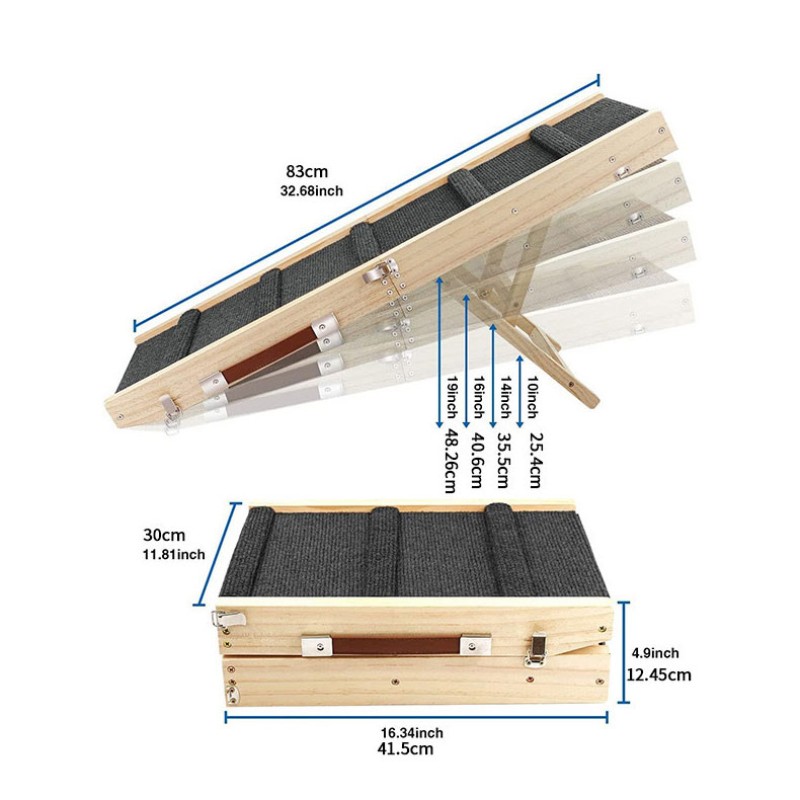 83cm
32.68inch

19inch
48.26cm

16inch
40.6cm

14inch
35.5cm

10inch
25.4cm

30cm
11.81inch

4.9inch
12.45cm

16.34inch
41.5cm