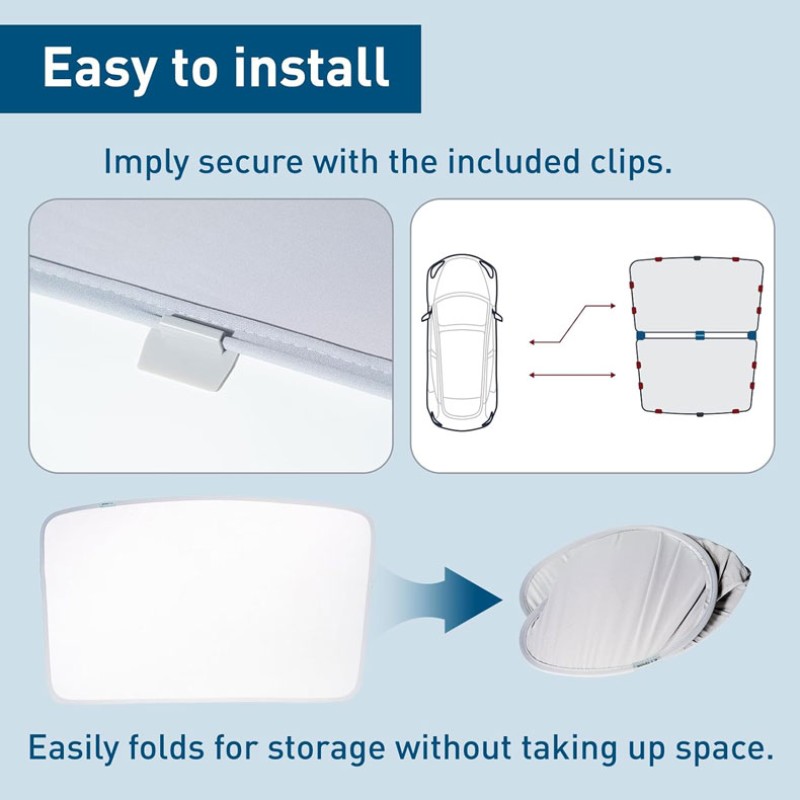 Easy to install

Imply secure with the included clips.

Easily folds for storage without taking up space.