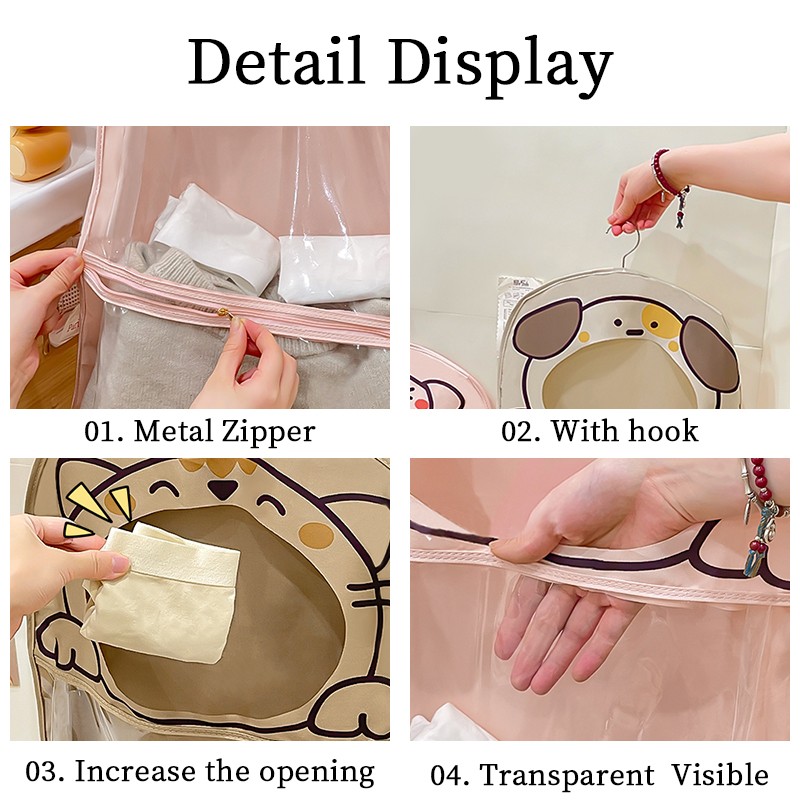 Detail Display

01. Metal Zipper

02. With hook

03. Increase the opening

04. Transparent Visible