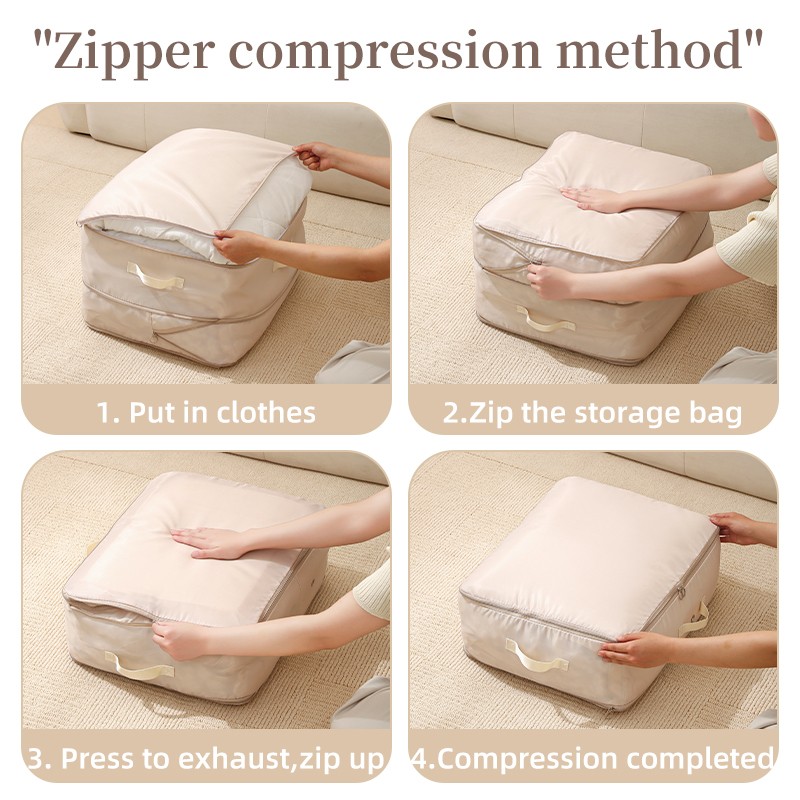 "Zipper compression method"

1. Put in clothes

2.Zip the storage bag

3. Press to exhaust,zip up

4.Compression completed