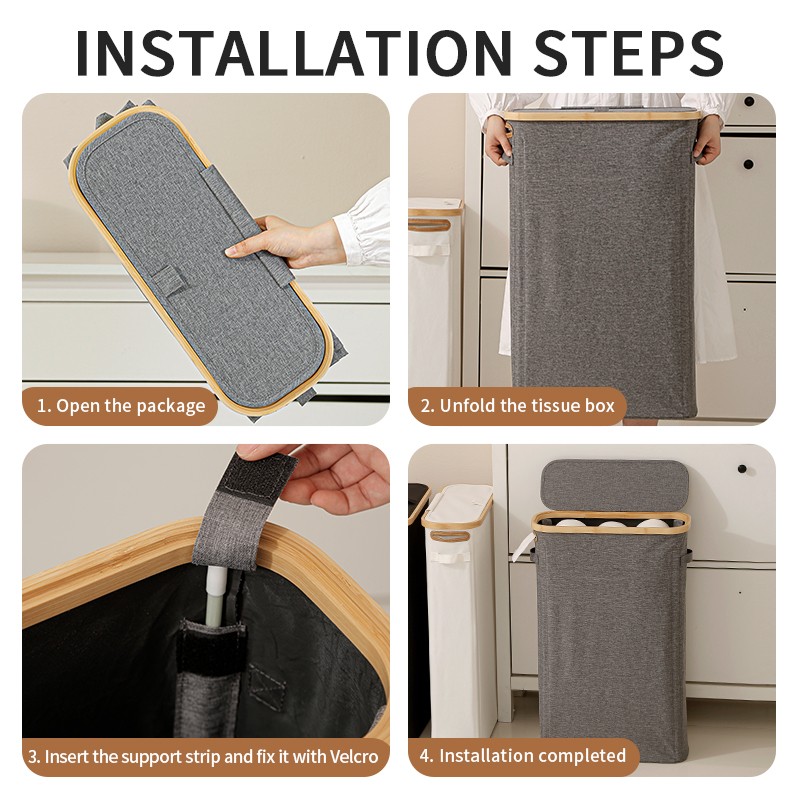 INSTALLATION STEPS

1. Open the package

2. Unfold the tissue box

3. Insert the support strip and fix it with Velcro

4. Installation completed