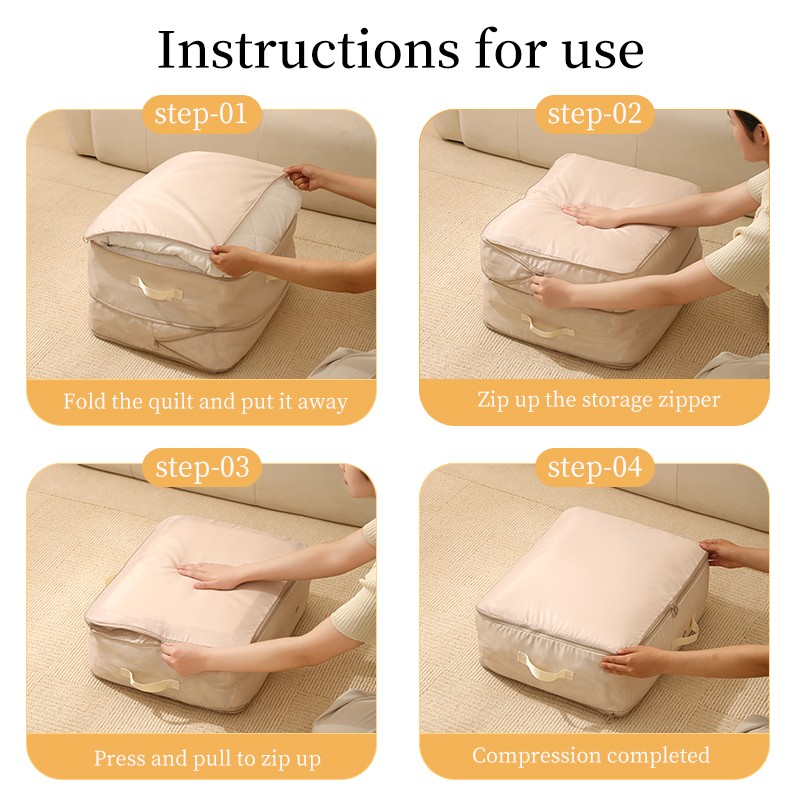 Instructions for use

step-01

Fold the quilt and put it away

step-02

Zip up the storage zipper

step-03

Press and pull to zip up

step-04

Compression completed