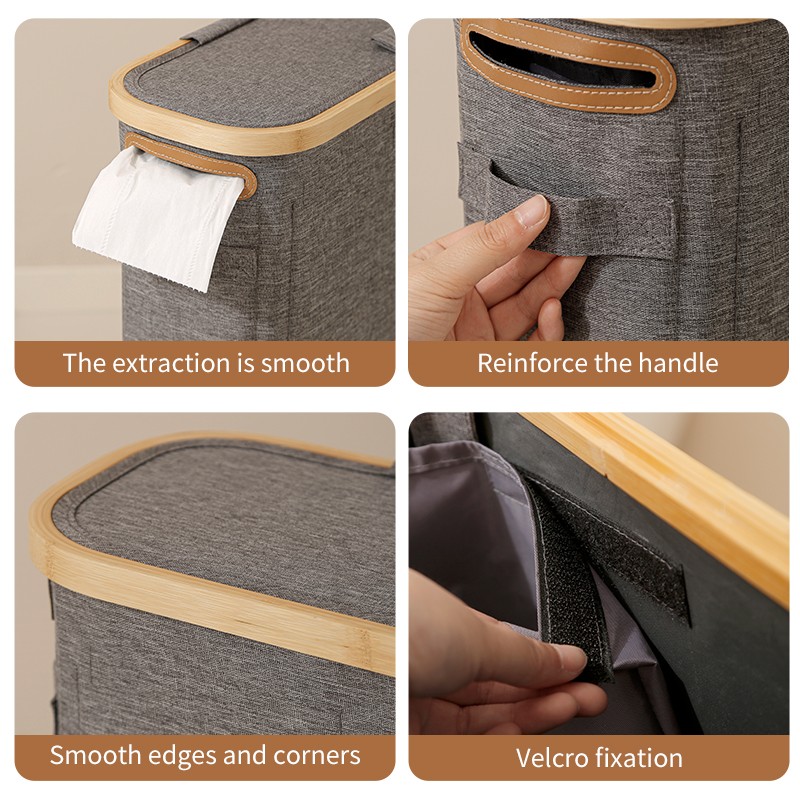 The extraction is smooth

Reinforce the handle

Smooth edges and corners

Velcro fixation