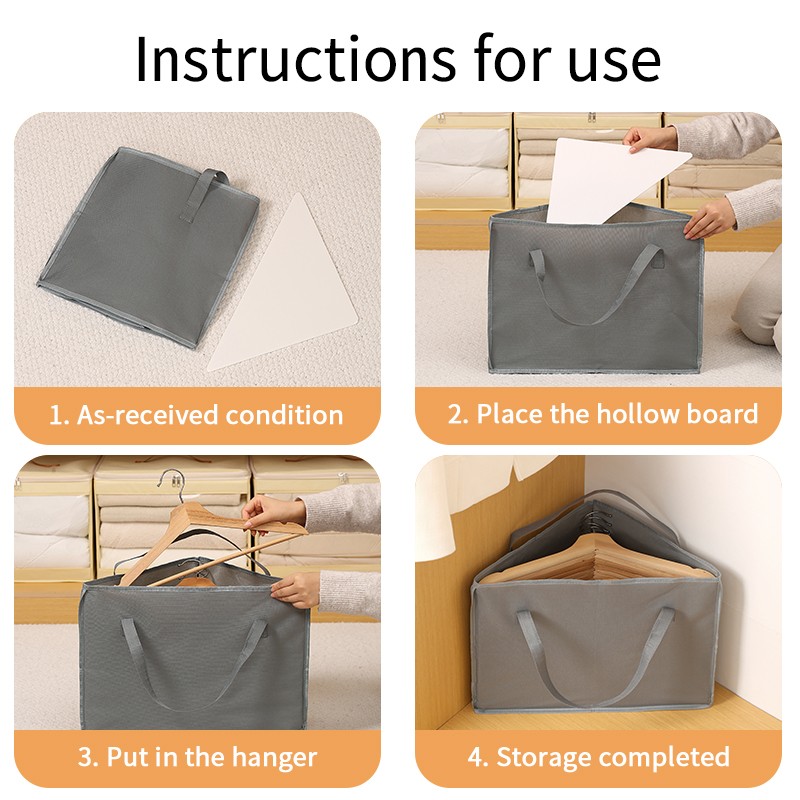 Instructions for use

1. As-received condition

2. Place the hollow board

3. Put in the hanger

4. Storage completed