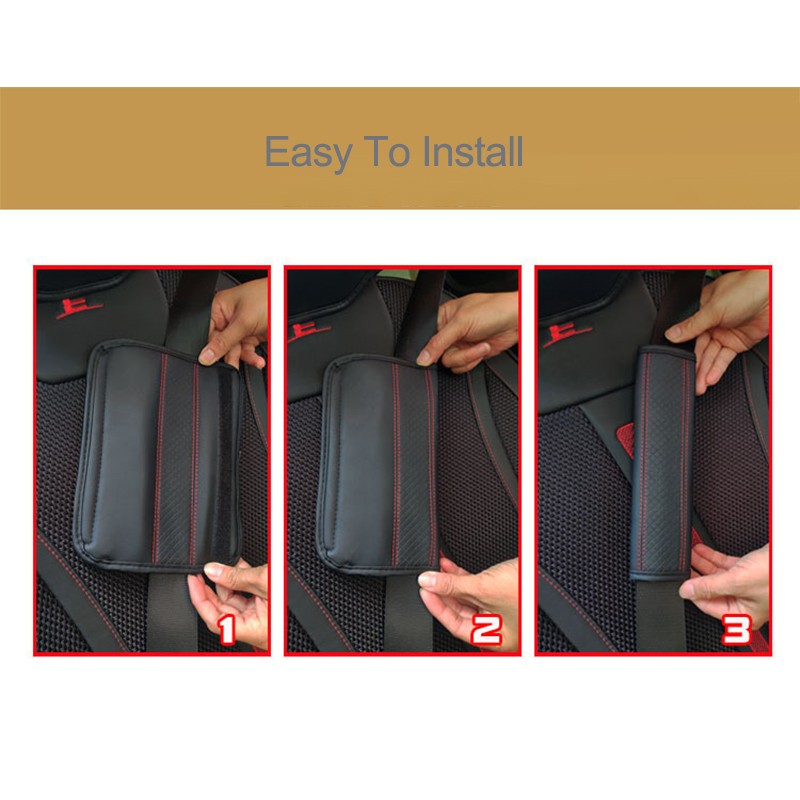 Easy To Install

1

2

3