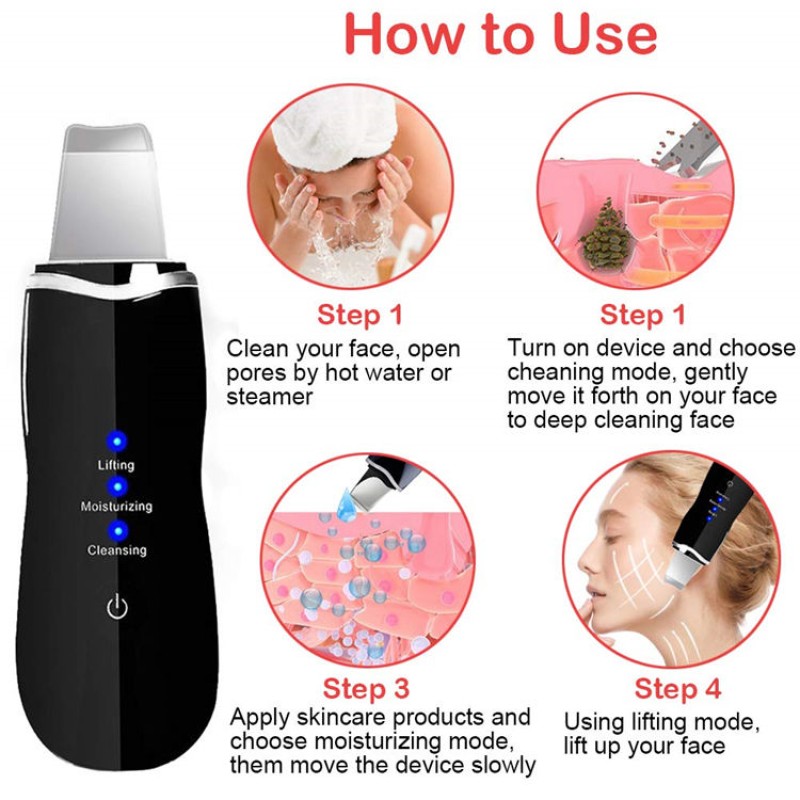 How to Use

Lifting
Moisturizing
Cleansing

Step 1
Clean your face, open pores by hot water or steamer

Step 1
Turn on device and choose cheaning mode, gently move it forth on your face to deep cleaning face

Step 3
Apply skincare products and choose moisturizing mode, them move the device slowly

Step 4
Using lifting mode, lift up your face