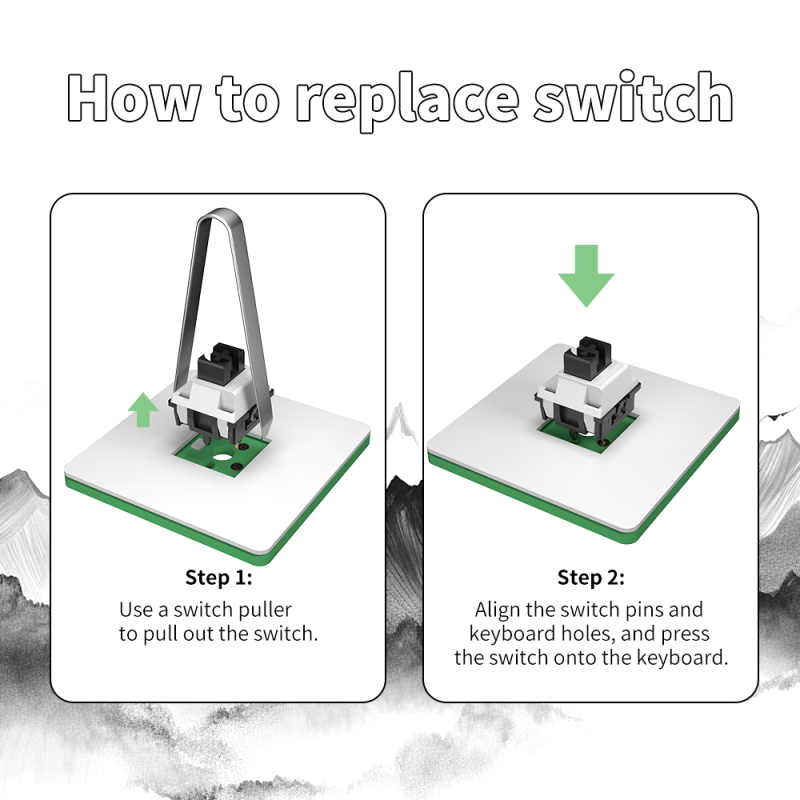 How to replace switch

Step 1:
Use a switch puller to pull out the switch.

Step 2:
Align the switch pins and keyboard holes, and press the switch onto the keyboard.