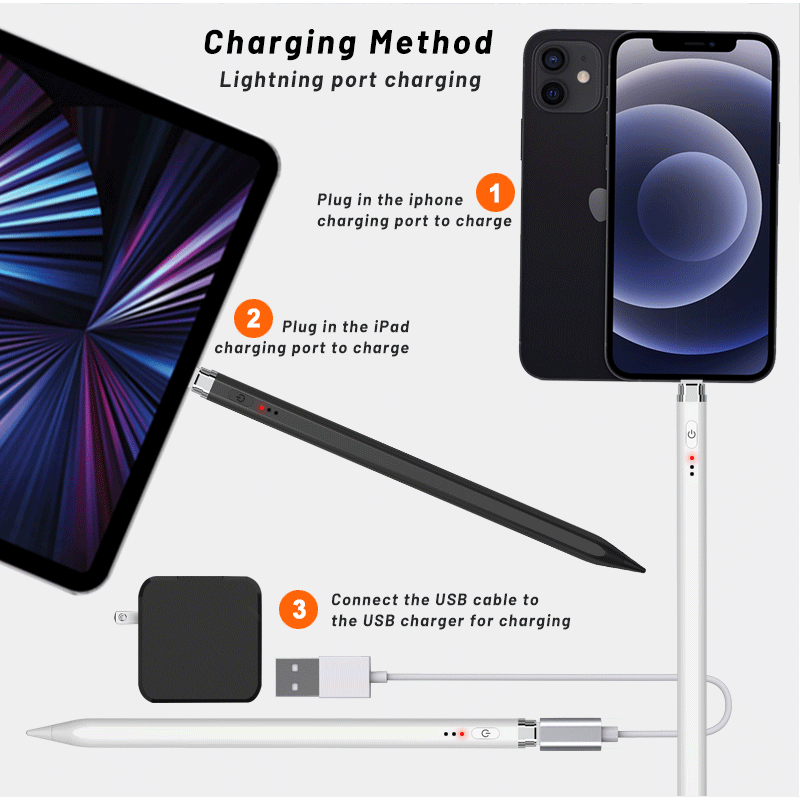 Charging Method
Lightning port charging

Plug in the iphone charging port to charge 1

2 Plug in the iPad charging port to charge

3 Connect the USB cable to the USB charger for charging