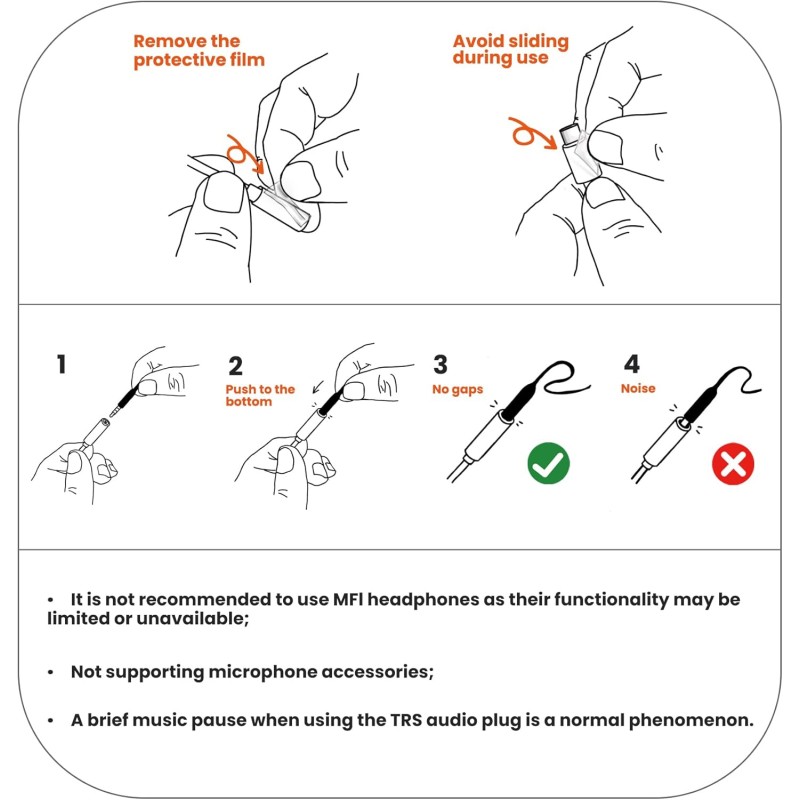 Remove the protective film

Avoid sliding during use

1

2
Push to the bottom

3
No gaps

4
Noise

• It is not recommended to use MFI headphones as their functionality may be limited or unavailable;

• Not supporting microphone accessories;

• A brief music pause when using the TRS audio plug is a normal phenomenon.