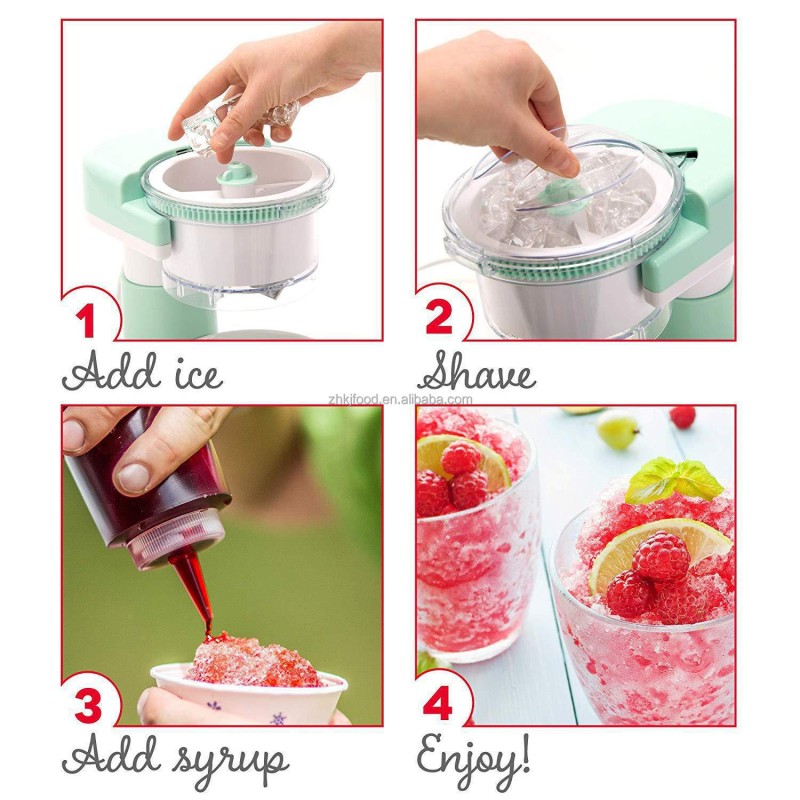 1
Add ice

2
Shave

zhkjfood.en.alibaba.com

3
Add syrup

4
Enjoy!