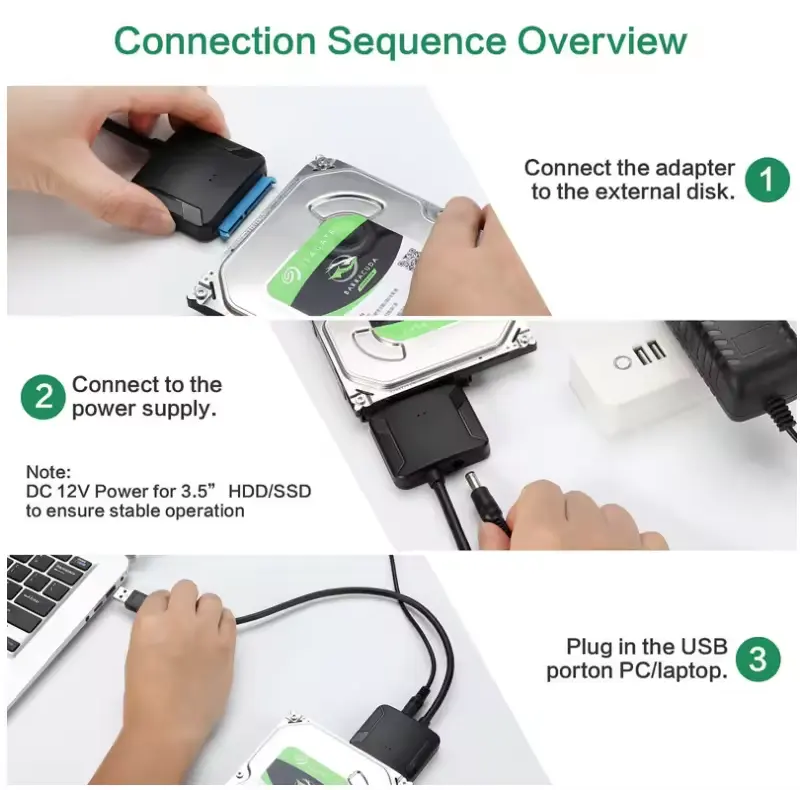 Connection Sequence Overview

Connect the adapter to the external disk. 1

SEAGATE
BARRACUDA

2 Connect to the power supply.

Note:
DC 12V Power for 3.5” HDD/SSD to ensure stable operation

Plug in the USB porton PC/laptop. 3