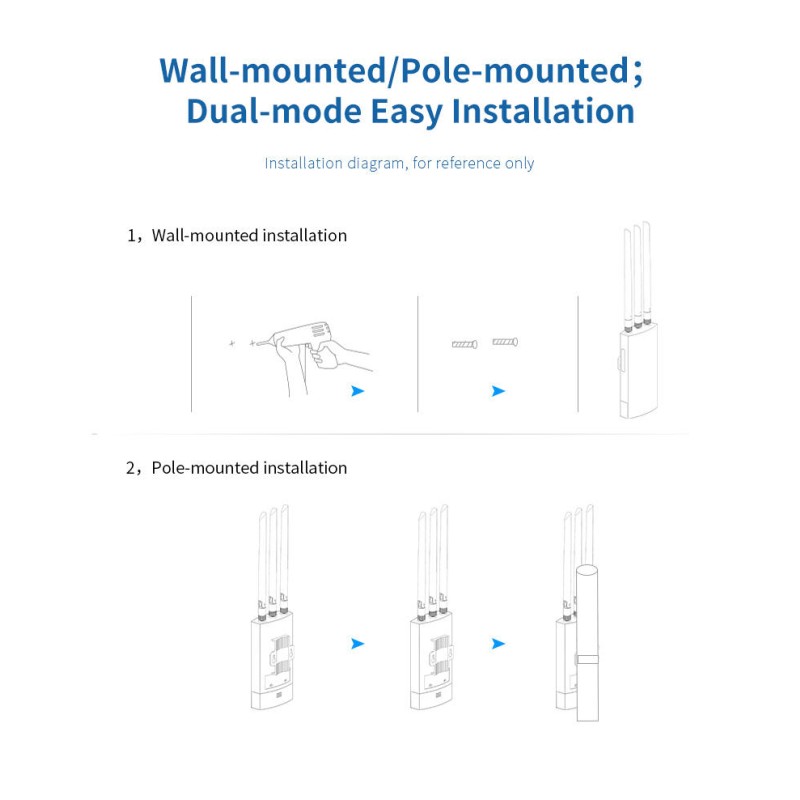 Wall-mounted/Pole-mounted；
Dual-mode Easy Installation

Installation diagram, for reference only

1，Wall-mounted installation

2，Pole-mounted installation