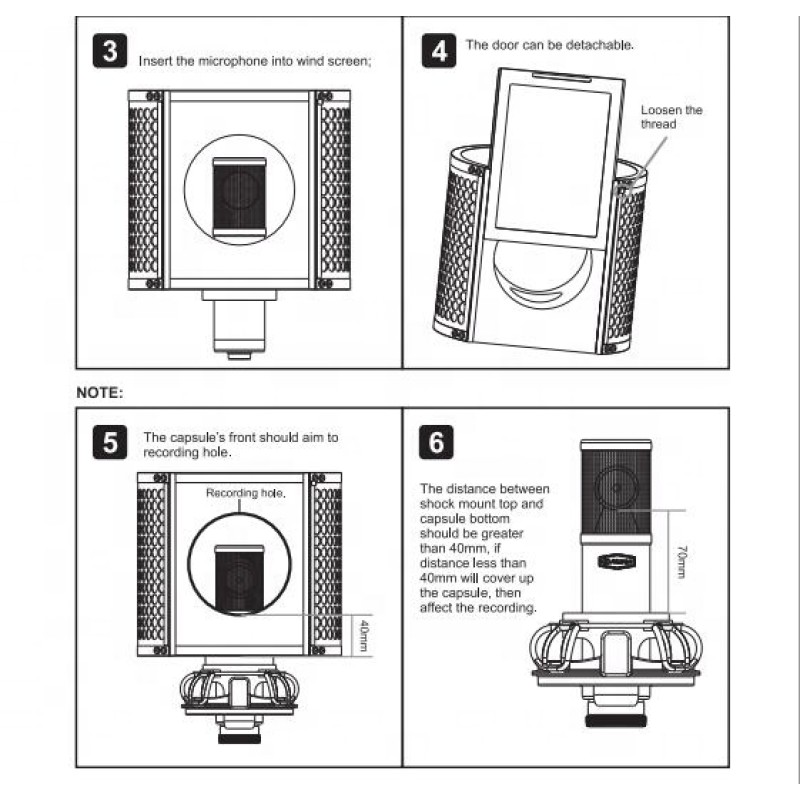 3
Insert the microphone into wind screen;

4
The door can be detachable.

Loosen the thread

NOTE:

5
The capsule's front should aim to recording hole.

Recording hole.

40mm

6
The distance between shock mount top and capsule bottom should be greater than 40mm, if distance less than 40mm will cover up the capsule, then affect the recording.

70mm