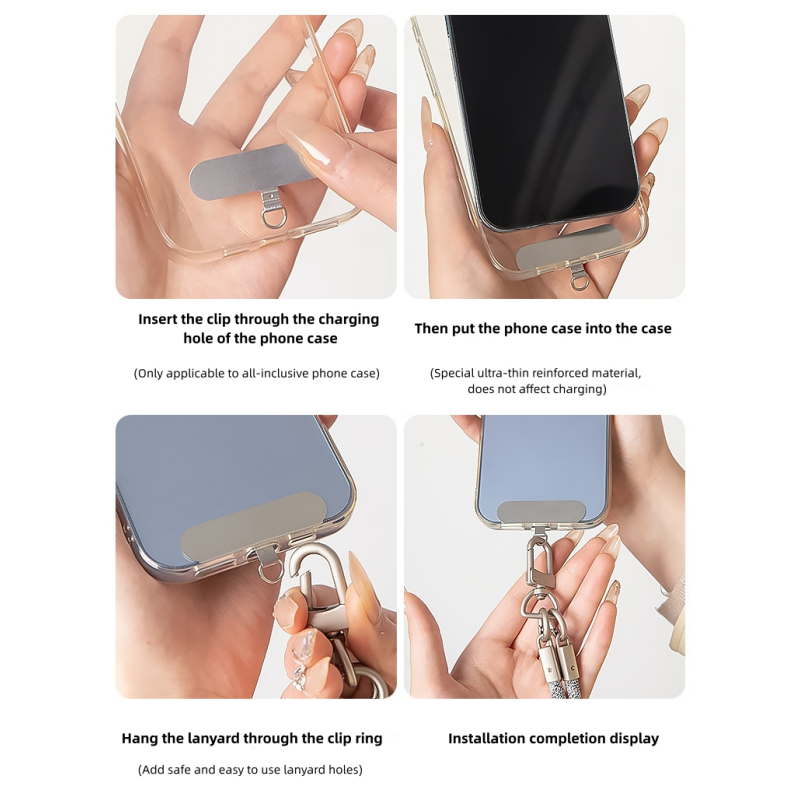 Insert the clip through the charging hole of the phone case

(Only applicable to all-inclusive phone case)

Then put the phone case into the case

(Special ultra-thin reinforced material, does not affect charging)

Hang the lanyard through the clip ring

(Add safe and easy to use lanyard holes)

Installation completion display