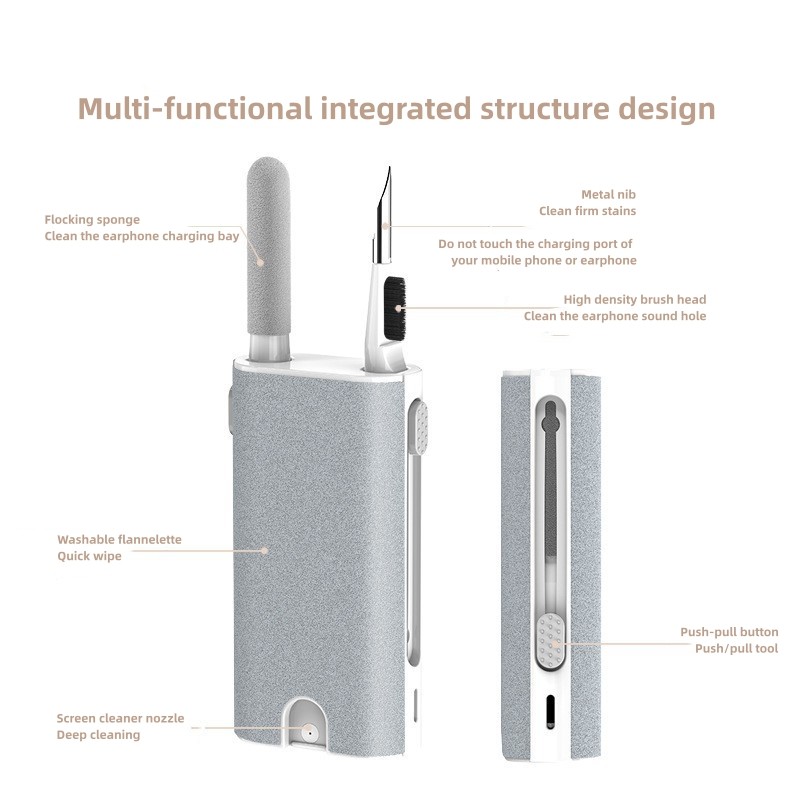 Multi-functional integrated structure design

Flocking sponge
Clean the earphone charging bay

Metal nib
Clean firm stains

Do not touch the charging port of your mobile phone or earphone

High density brush head
Clean the earphone sound hole

Washable flannelette
Quick wipe

Push-pull button
Push/pull tool

Screen cleaner nozzle
Deep cleaning