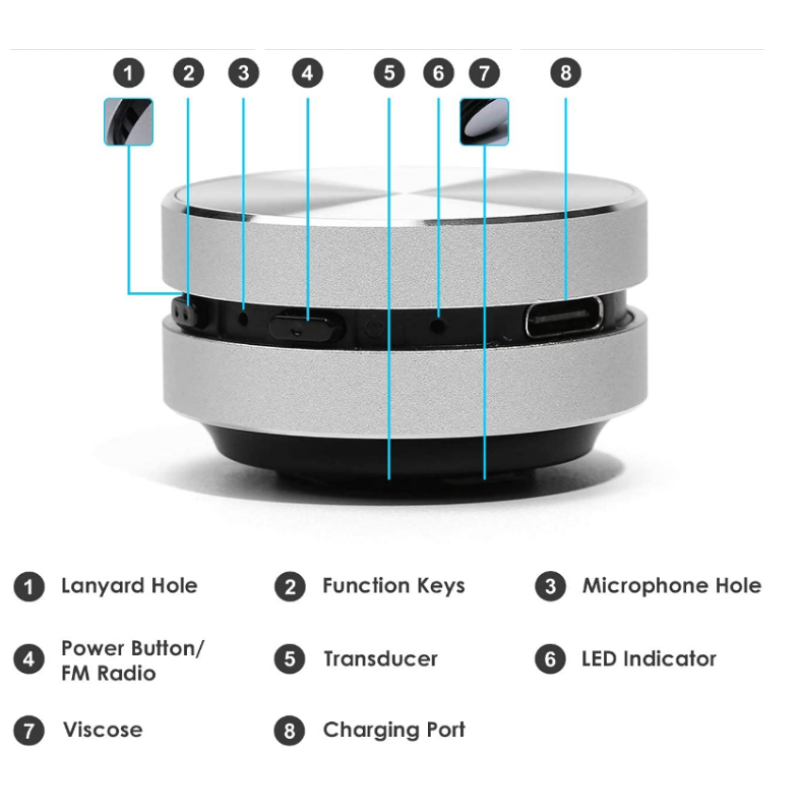 1 2 3 4 5 6 7 8

1 Lanyard Hole
2 Function Keys
3 Microphone Hole

4 Power Button/ FM Radio
5 Transducer
6 LED Indicator

7 Viscose
8 Charging Port