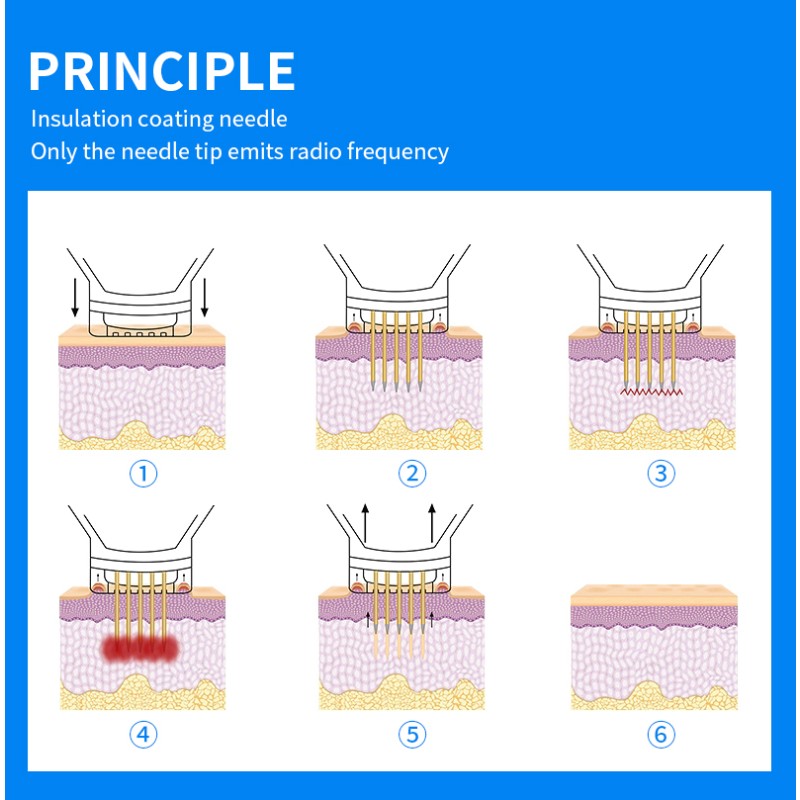 PRINCIPLE
Insulation coating needle
Only the needle tip emits radio frequency

①

②

③

④

⑤

⑥