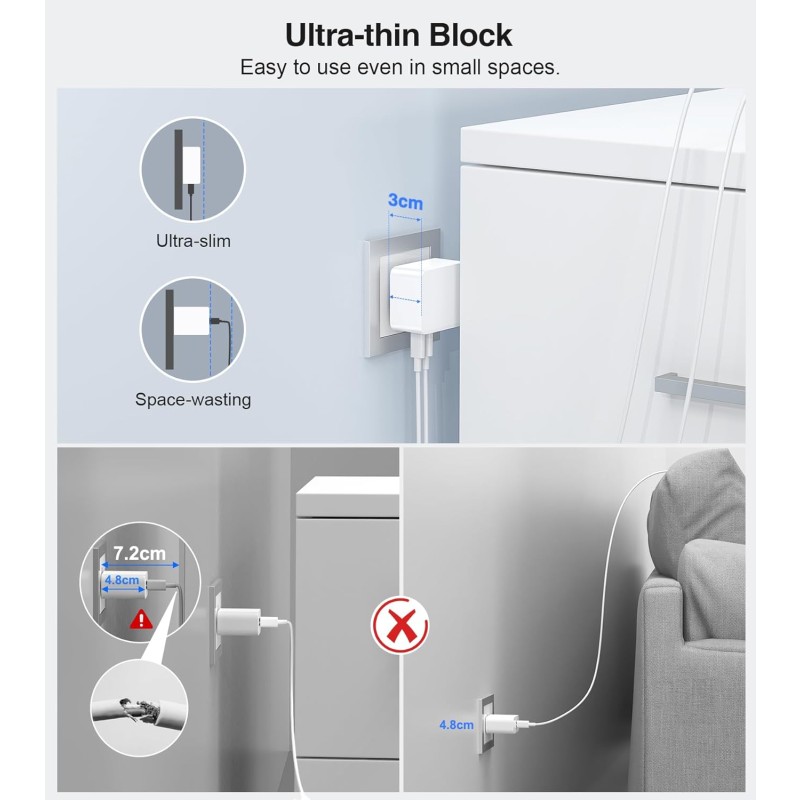 Ultra-thin Block
Easy to use even in small spaces.

Ultra-slim

Space-wasting

3cm

7.2cm
4.8cm

4.8cm