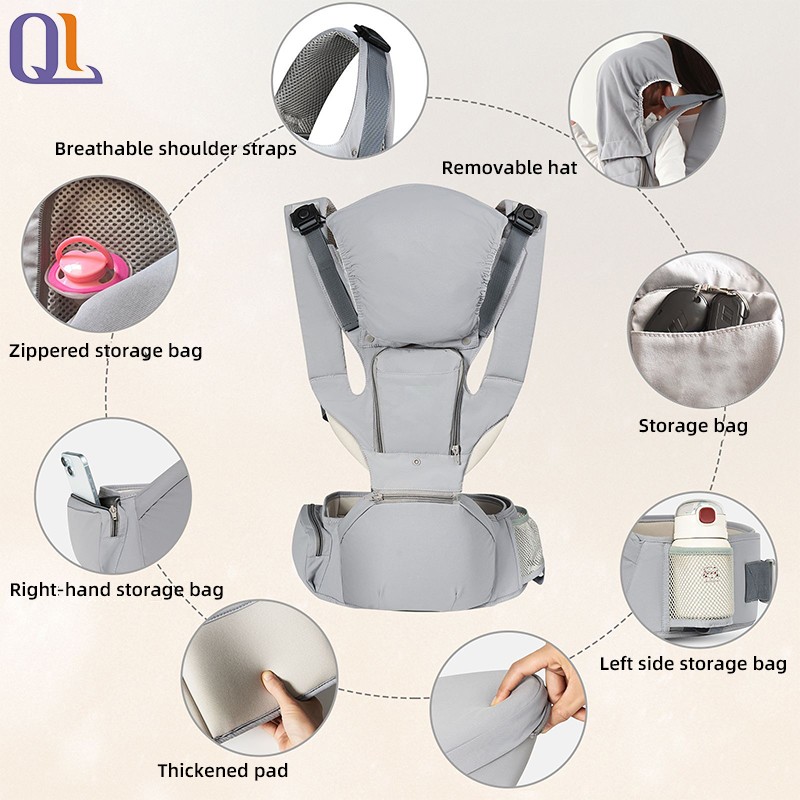 QL

Breathable shoulder straps

Removable hat

Zippered storage bag

Storage bag

Right-hand storage bag

Left side storage bag

Thickened pad