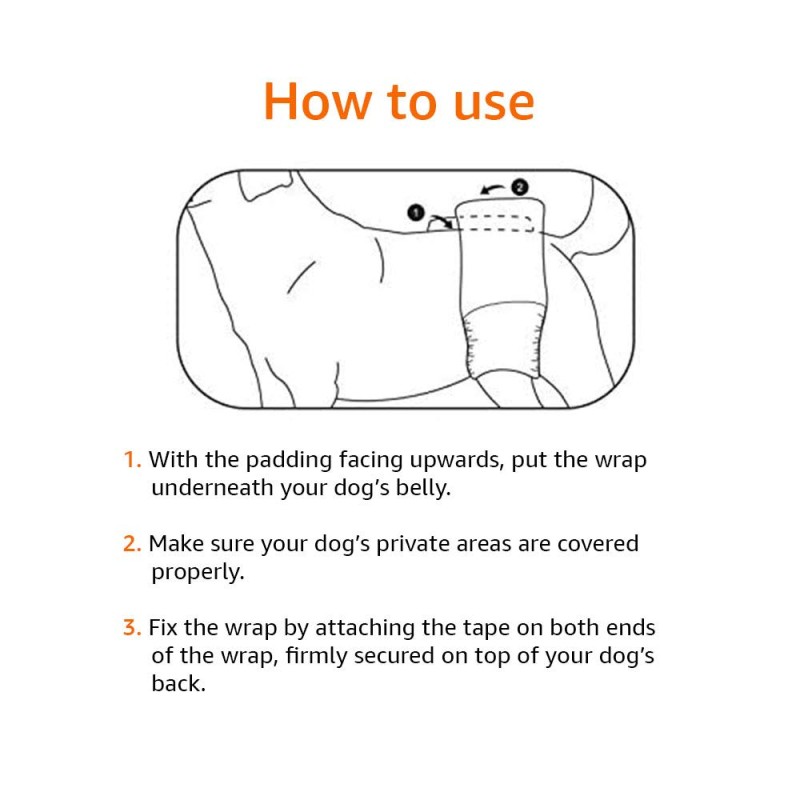 How to use

1

2

1. With the padding facing upwards, put the wrap underneath your dog's belly.

2. Make sure your dog's private areas are covered properly.

3. Fix the wrap by attaching the tape on both ends of the wrap, firmly secured on top of your dog's back.