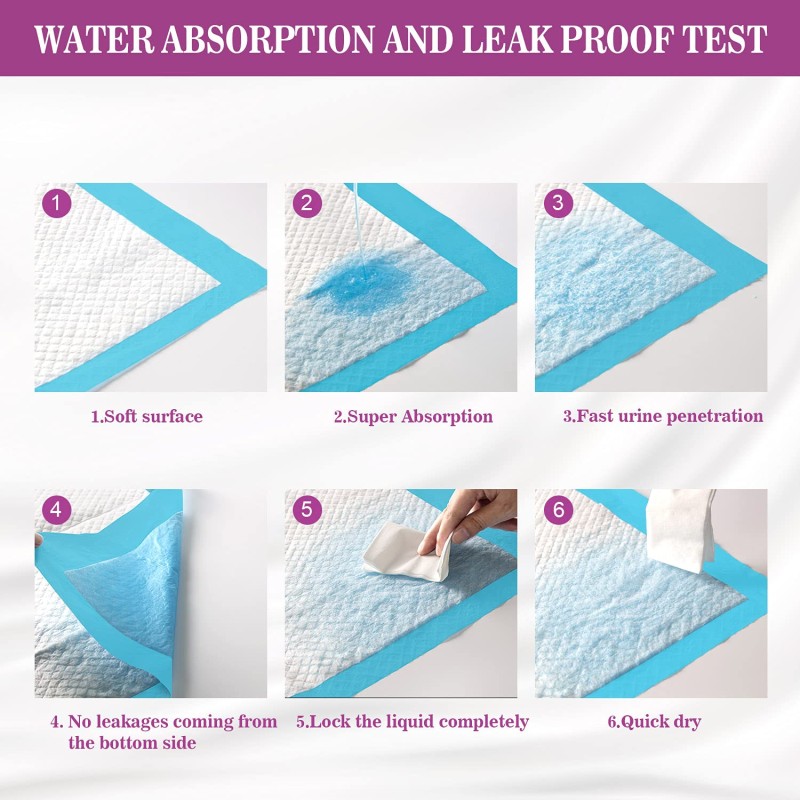 WATER ABSORPTION AND LEAK PROOF TEST

1

2

3

1.Soft surface

2.Super Absorption

3.Fast urine penetration

4

5

6

4. No leakages coming from the bottom side

5.Lock the liquid completely

6.Quick dry