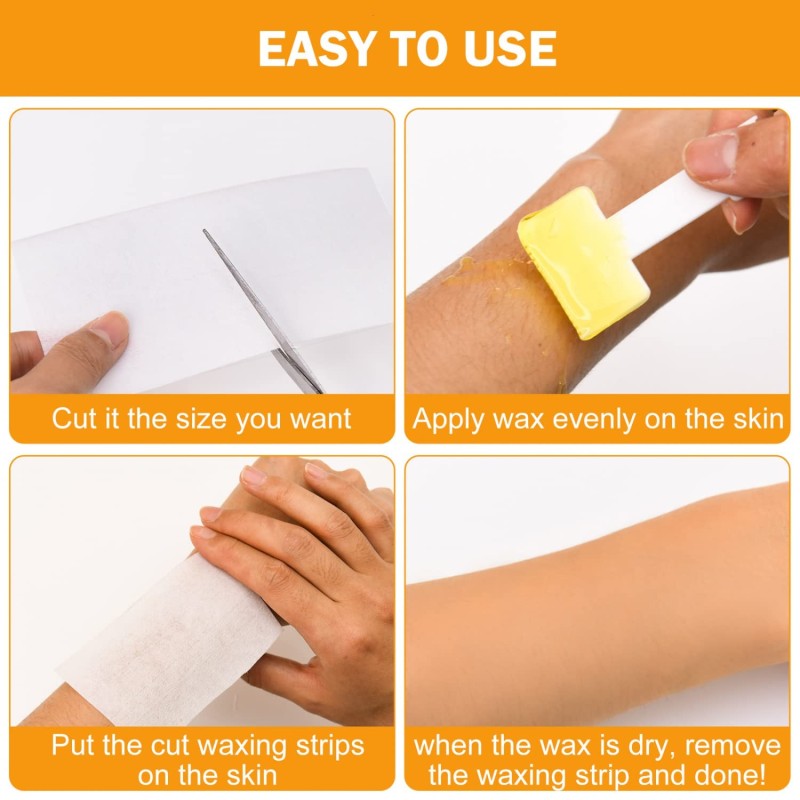 EASY TO USE

Cut it the size you want

Apply wax evenly on the skin

Put the cut waxing strips on the skin

when the wax is dry, remove the waxing strip and done!