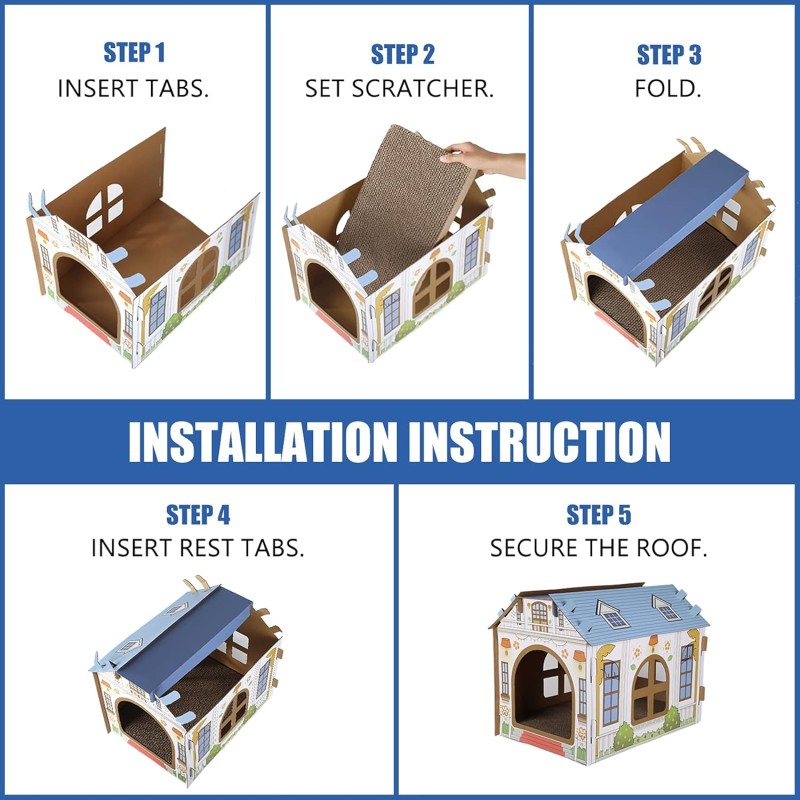 STEP 1
INSERT TABS.

STEP 2
SET SCRATCHER.

STEP 3
FOLD.

INSTALLATION INSTRUCTION

STEP 4
INSERT REST TABS.

STEP 5
SECURE THE ROOF.