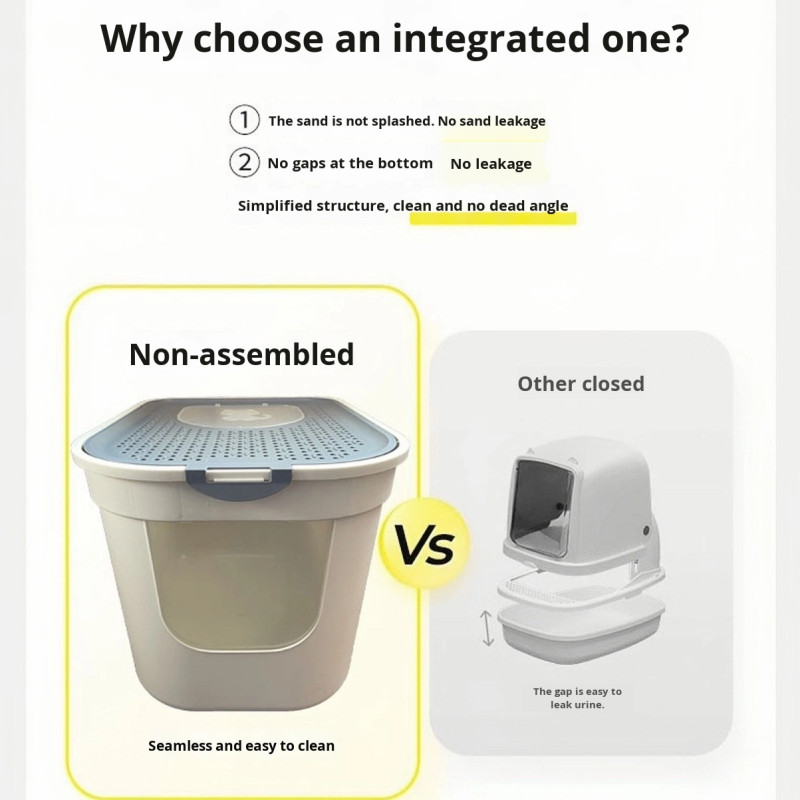 Why choose an integrated one?

1 The sand is not splashed. No sand leakage

2 No gaps at the bottom No leakage

Simplified structure, clean and no dead angle

Non-assembled

Seamless and easy to clean

Vs

Other closed

The gap is easy to leak urine.