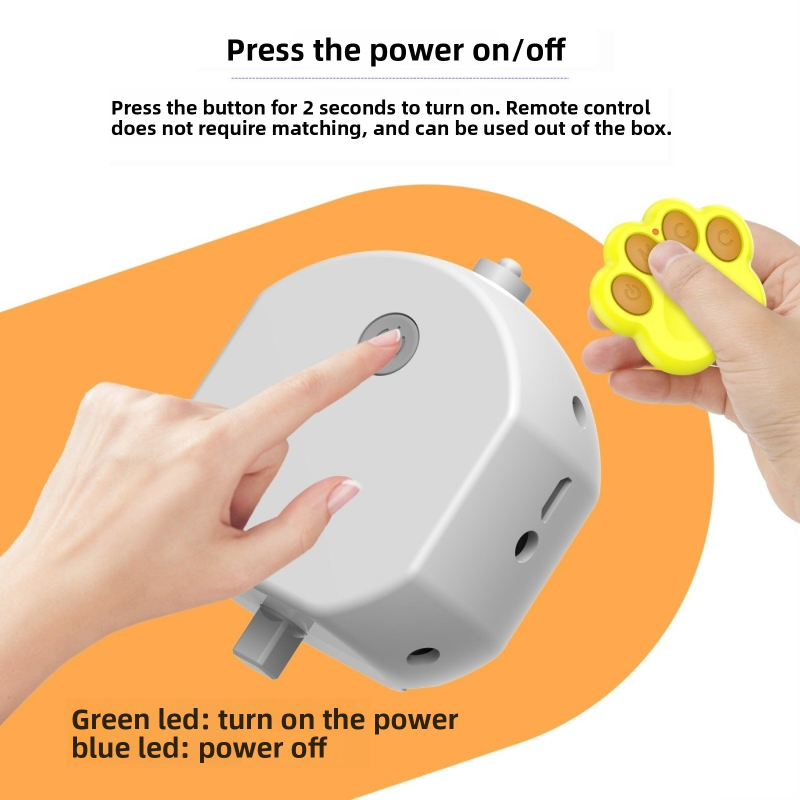 Press the power on/off

Press the button for 2 seconds to turn on. Remote control does not require matching, and can be used out of the box.

Green led: turn on the power
blue led: power off