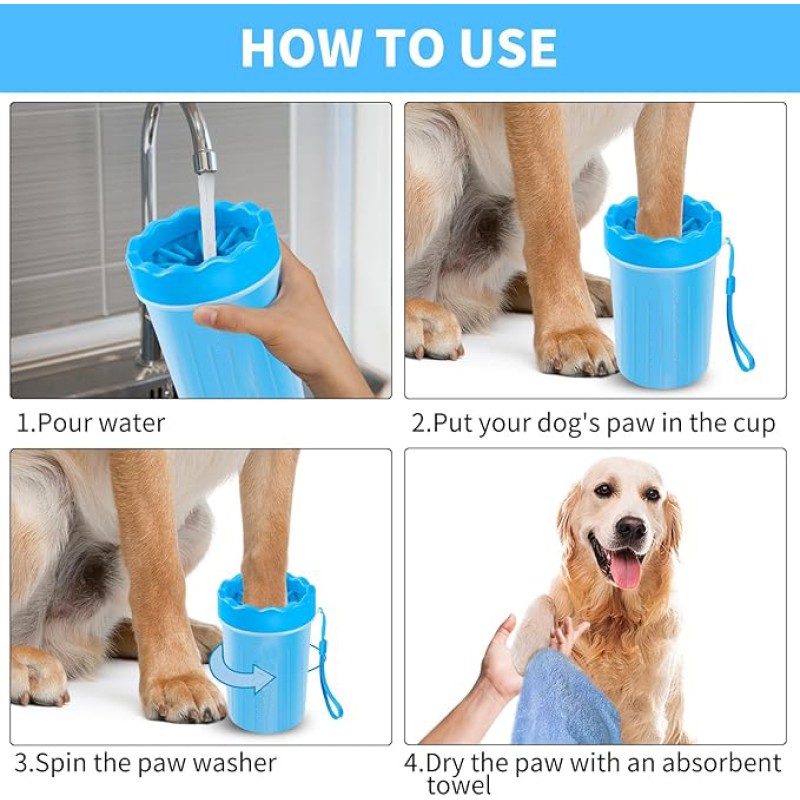 HOW TO USE

1.Pour water

2.Put your dog's paw in the cup

3.Spin the paw washer

4.Dry the paw with an absorbent towel