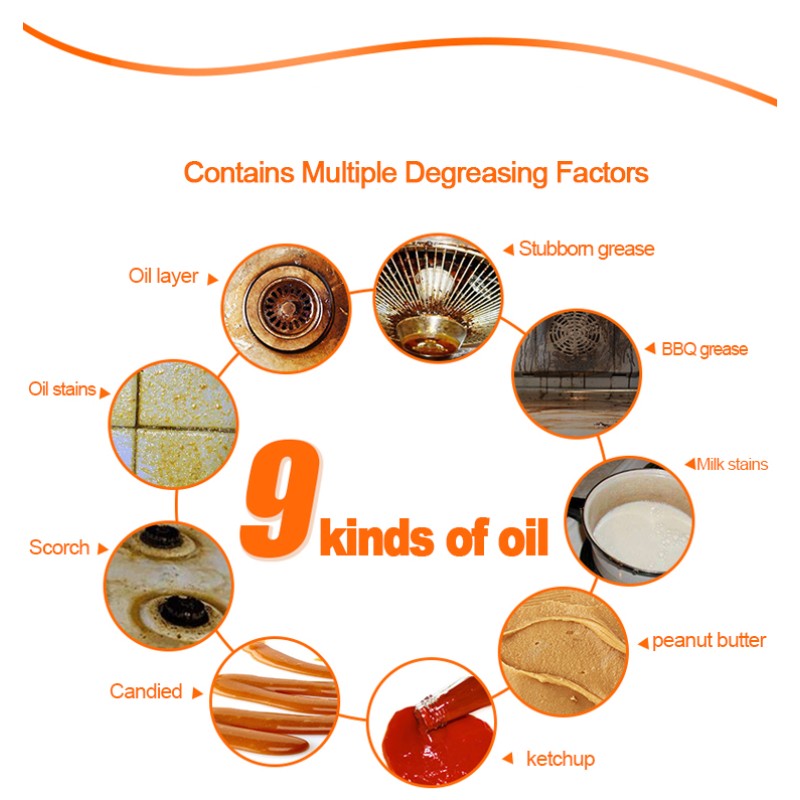 Contains Multiple Degreasing Factors

Oil layer

Stubborn grease

BBQ grease

Oil stains

Milk stains

9 kinds of oil

Scorch

peanut butter

Candied

ketchup