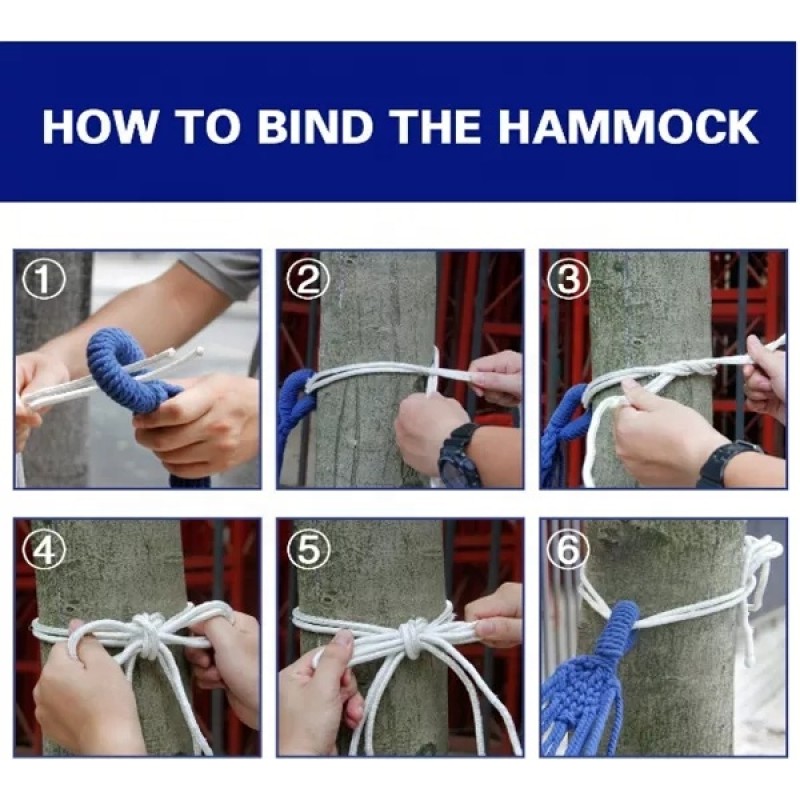 HOW TO BIND THE HAMMOCK

①

②

③

④

⑤

⑥