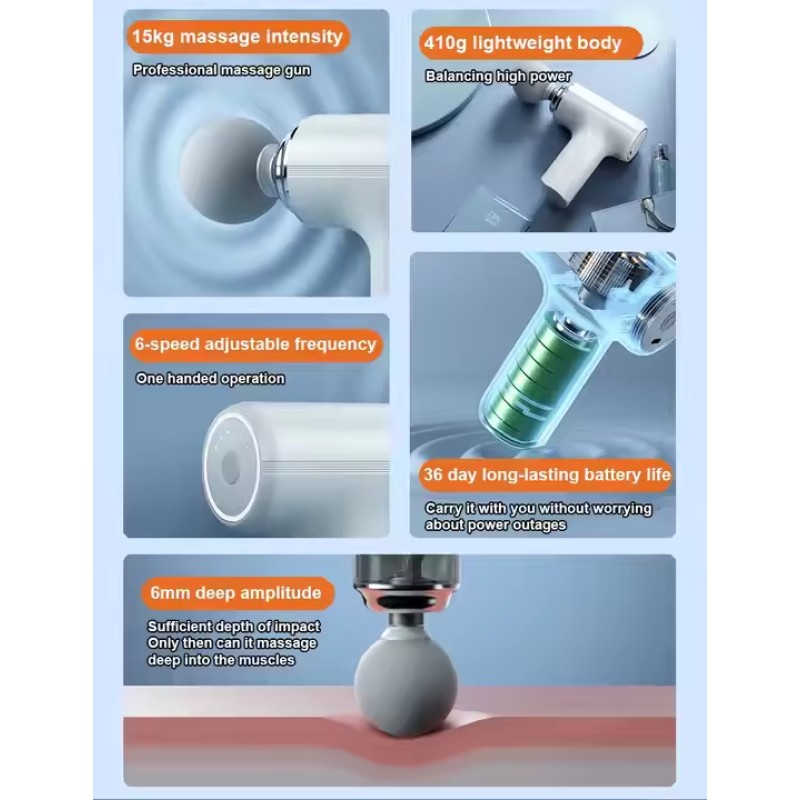 15kg massage intensity

Professional massage gun

410g lightweight body

Balancing high power

6-speed adjustable frequency

One handed operation

36 day long-lasting battery life

Carry it with you without worrying about power outages

6mm deep amplitude

Sufficient depth of impact Only then can it massage deep into the muscles