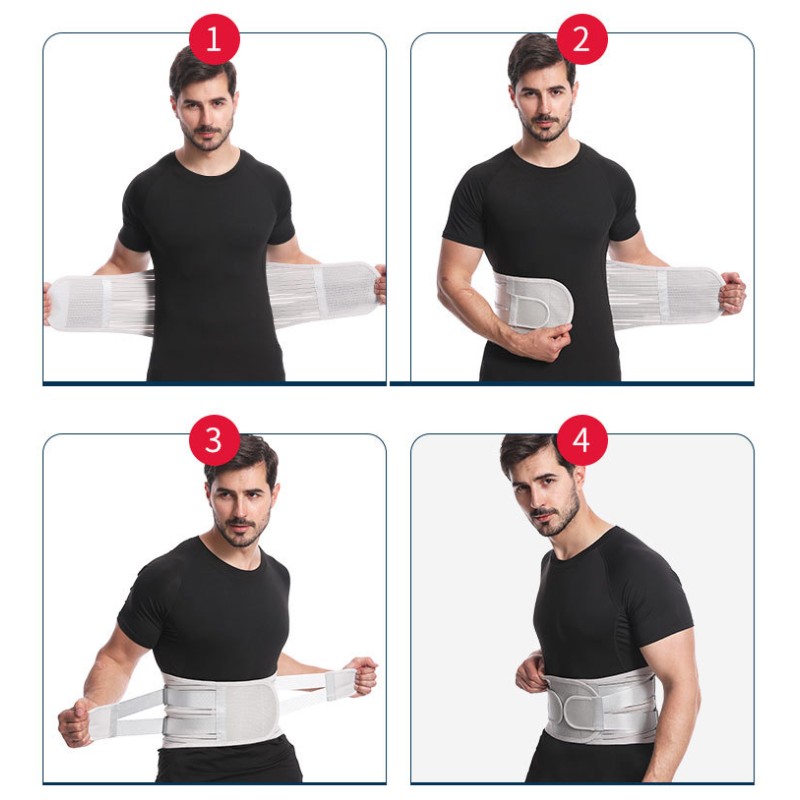 1

2

3

4