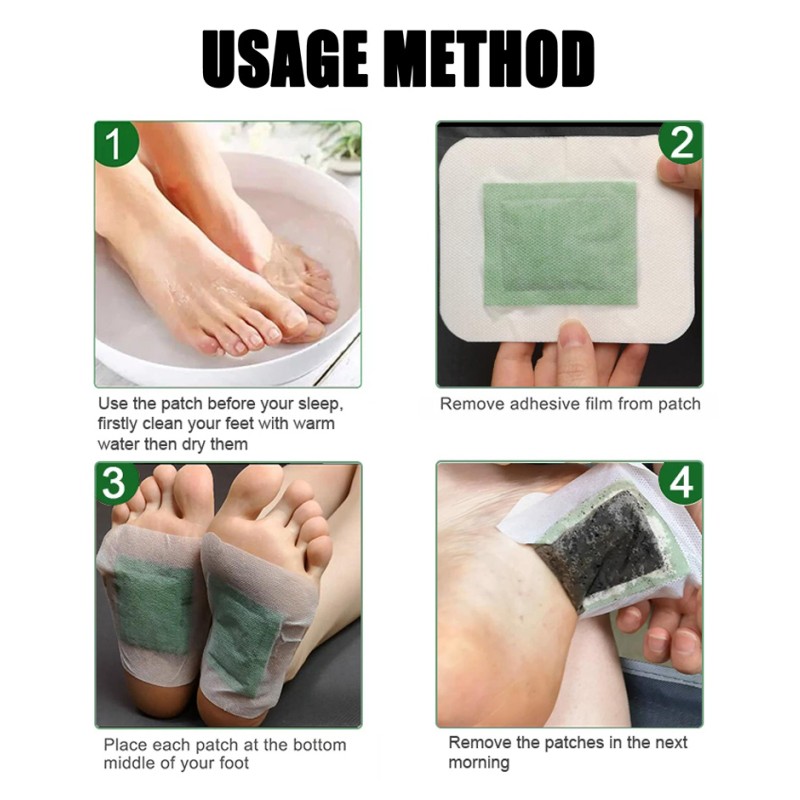 USAGE METHOD

1

Use the patch before your sleep, firstly clean your feet with warm water then dry them

2

Remove adhesive film from patch

3

Place each patch at the bottom middle of your foot

4

Remove the patches in the next morning