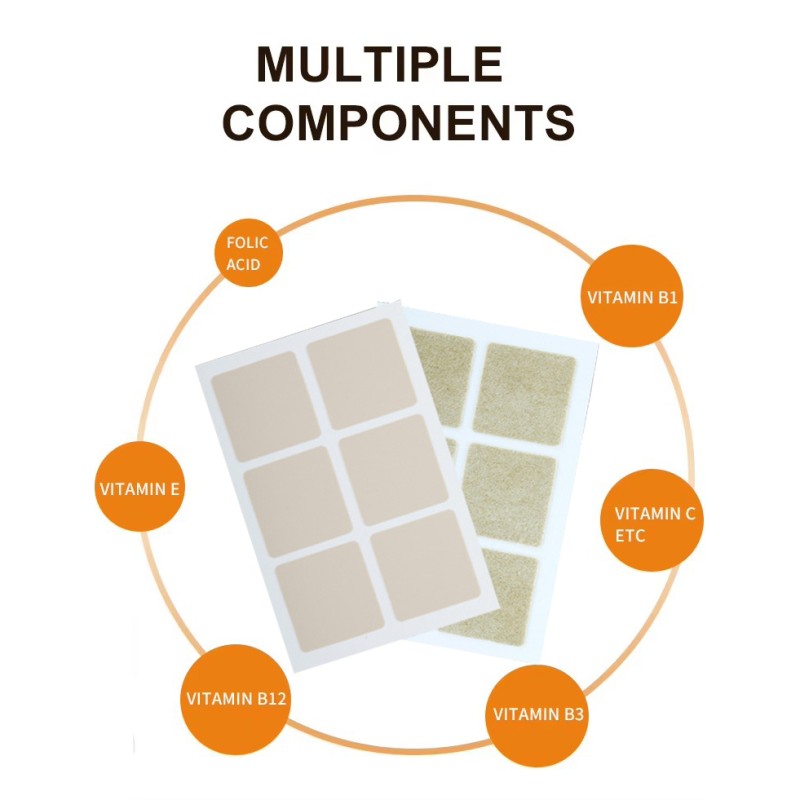 MULTIPLE COMPONENTS

FOLIC ACID

VITAMIN B1

VITAMIN E

VITAMIN C ETC

VITAMIN B12

VITAMIN B3